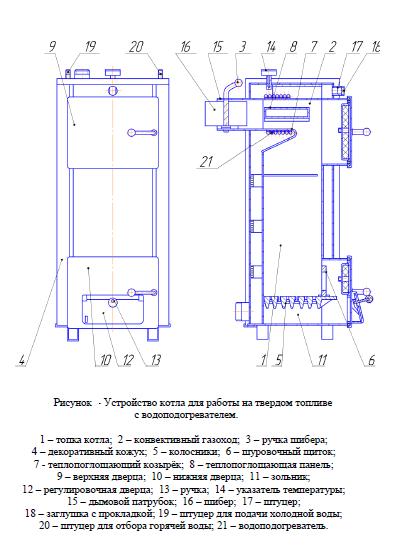 9 19 20 16 15 3 14 8 7 2 17 18

21

4 10 12 13 1 5 11 6

Рисунок - Устройство котла для работы на твердом топливе с водоподогревателем.

1 – топка котла; 2 – конвективный газоход; 3 – ручка шибера; 4 – декоративный кожух; 5 – колосники; 6 – шуровочный щиток; 7 - теплопоглощающий козырёк; 8 – теплопоглощающая панель; 9 – верхняя дверца; 10 – нижняя дверца; 11 – зольник; 12 – регулировочная дверца; 13 – ручка; 14 – указатель температуры; 15 – дымовой патрубок; 16 – шибер; 17 – штуцер; 18 – заглушка с прокладкой; 19 – штуцер для подачи холодной воды; 20 – штуцер для отбора горячей воды; 21 – водоподогреватель.